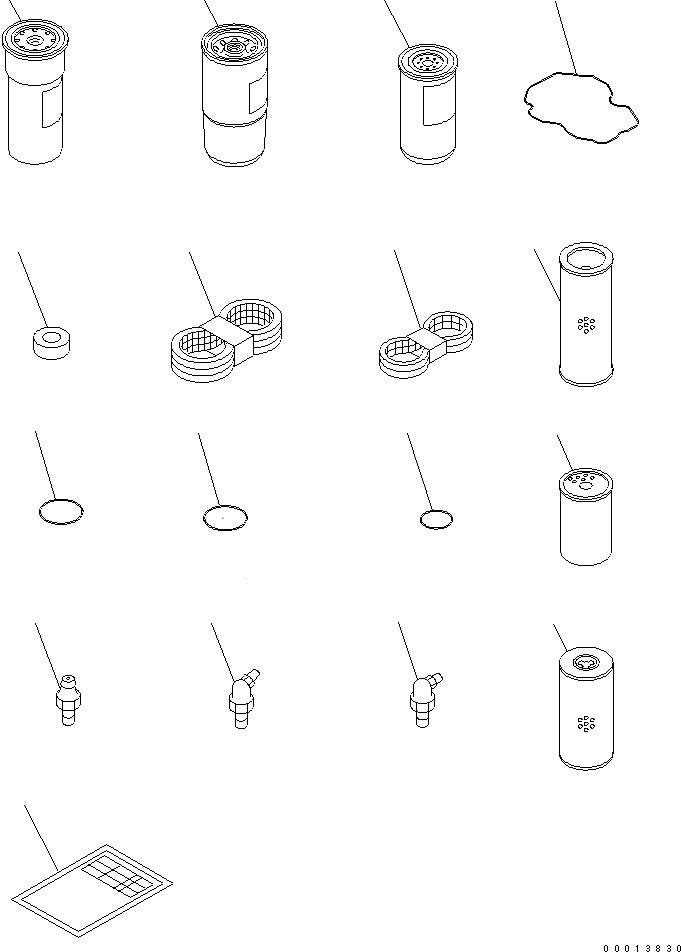 00013830