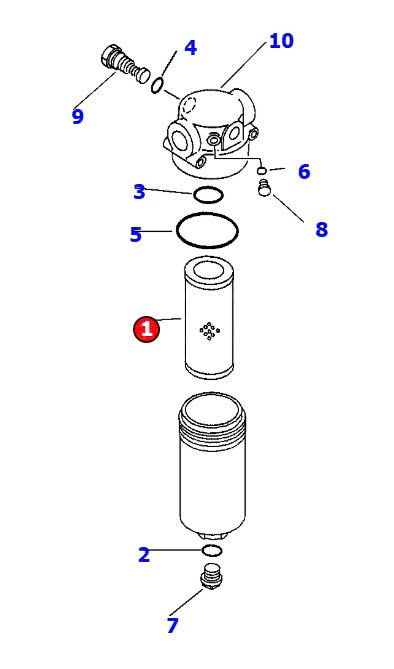 4
10
9
6
3
8
5
1
2
7