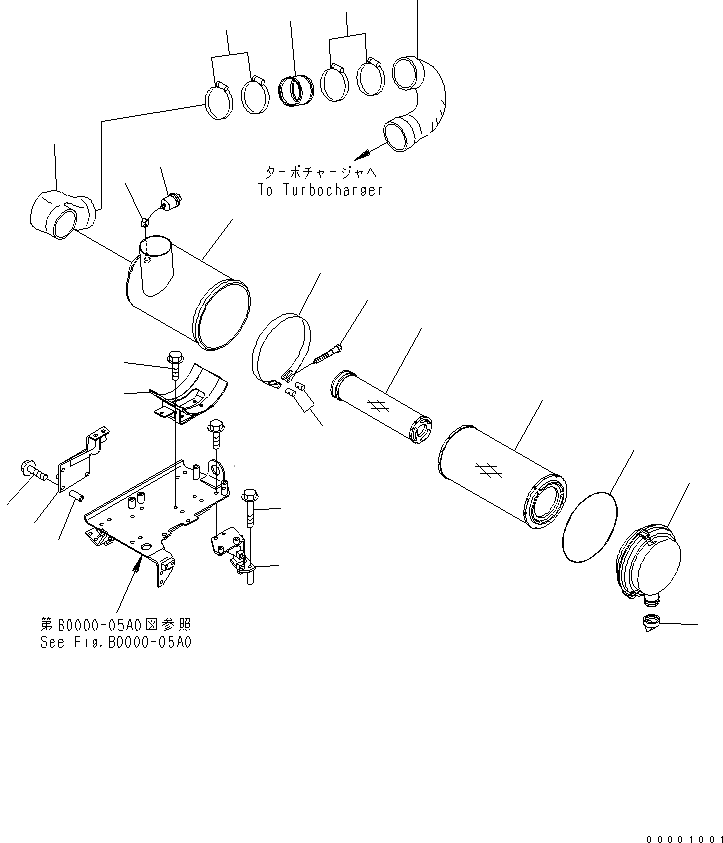 ターボチャージャへ
To Turbocharger

第B0000-05A0図参照
See Fig.B0000-05A0

00001001